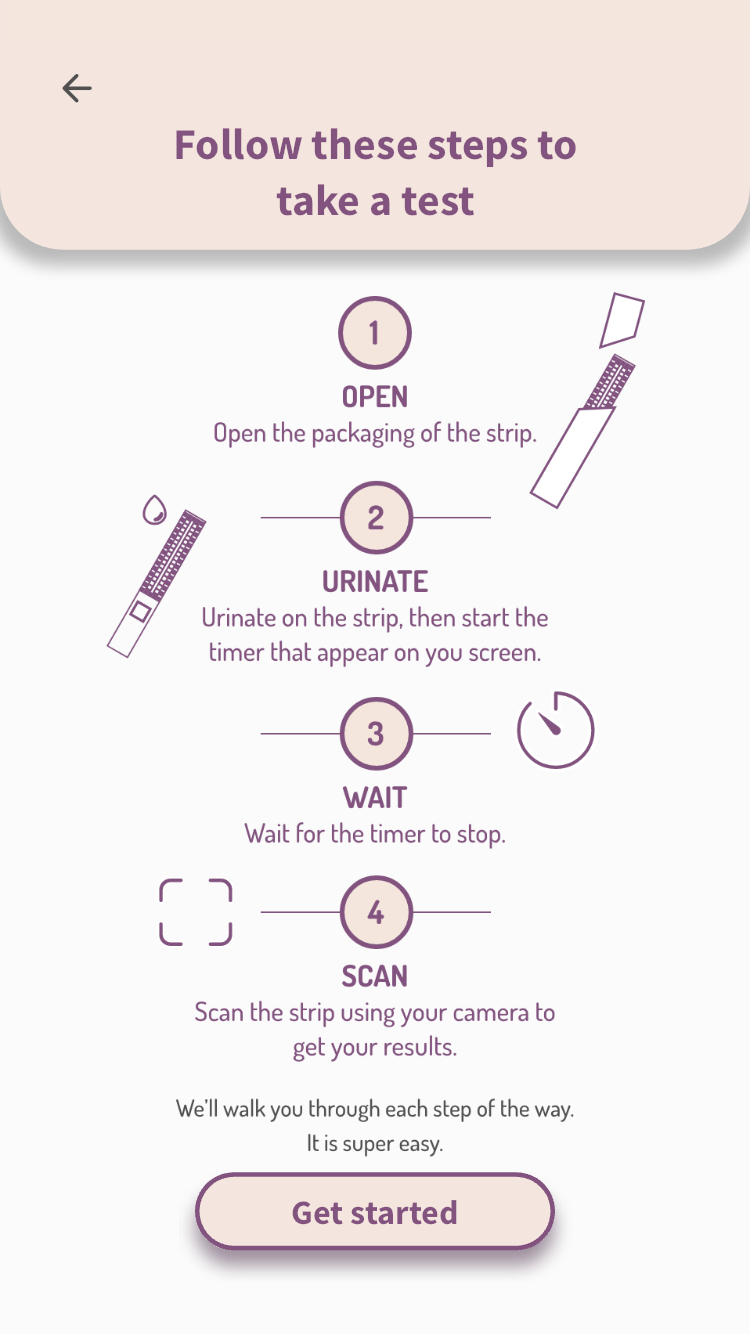 Follow these steps to take a test

1
OPEN
Open the packaging of the strip.

2
URINATE
Urinate on the strip, then start the timer that appear on you screen.

3
WAIT
Wait for the timer to stop.

4
SCAN
Scan the strip using your camera to get your results.

We'll walk you through each step of the way.
It is super easy.

Get started